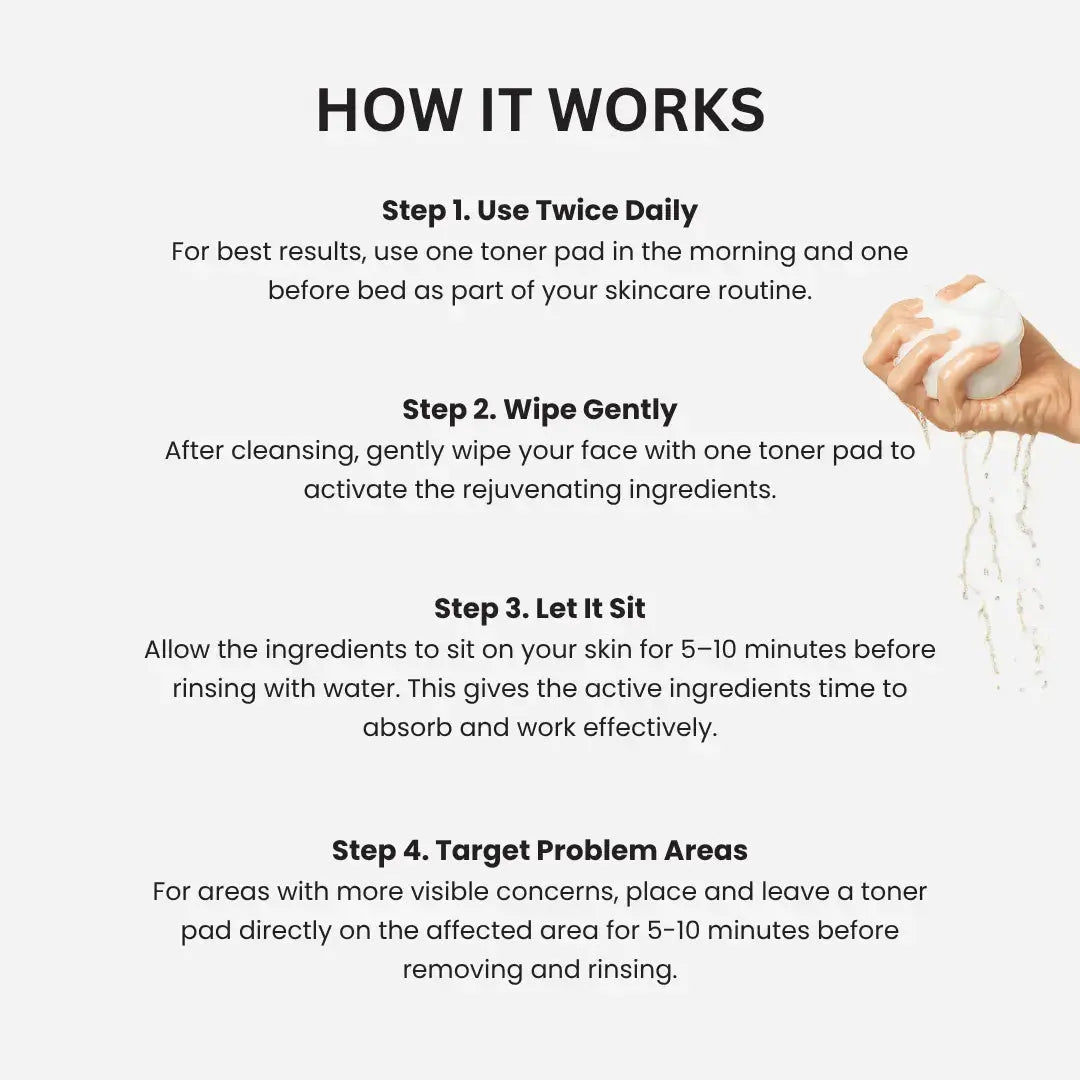 HOW IT WORKS

Step 1. Use Twice Daily
For best results, use one toner pad in the morning and one before bed as part of your skincare routine.

Step 2. Wipe Gently
After cleansing, gently wipe your face with one toner pad to activate the rejuvenating ingredients.

Step 3. Let It Sit
Allow the ingredients to sit on your skin for 5–10 minutes before rinsing with water. This gives the active ingredients time to absorb and work effectively.

Step 4. Target Problem Areas
For areas with more visible concerns, place and leave a toner pad directly on the affected area for 5-10 minutes before removing and rinsing.